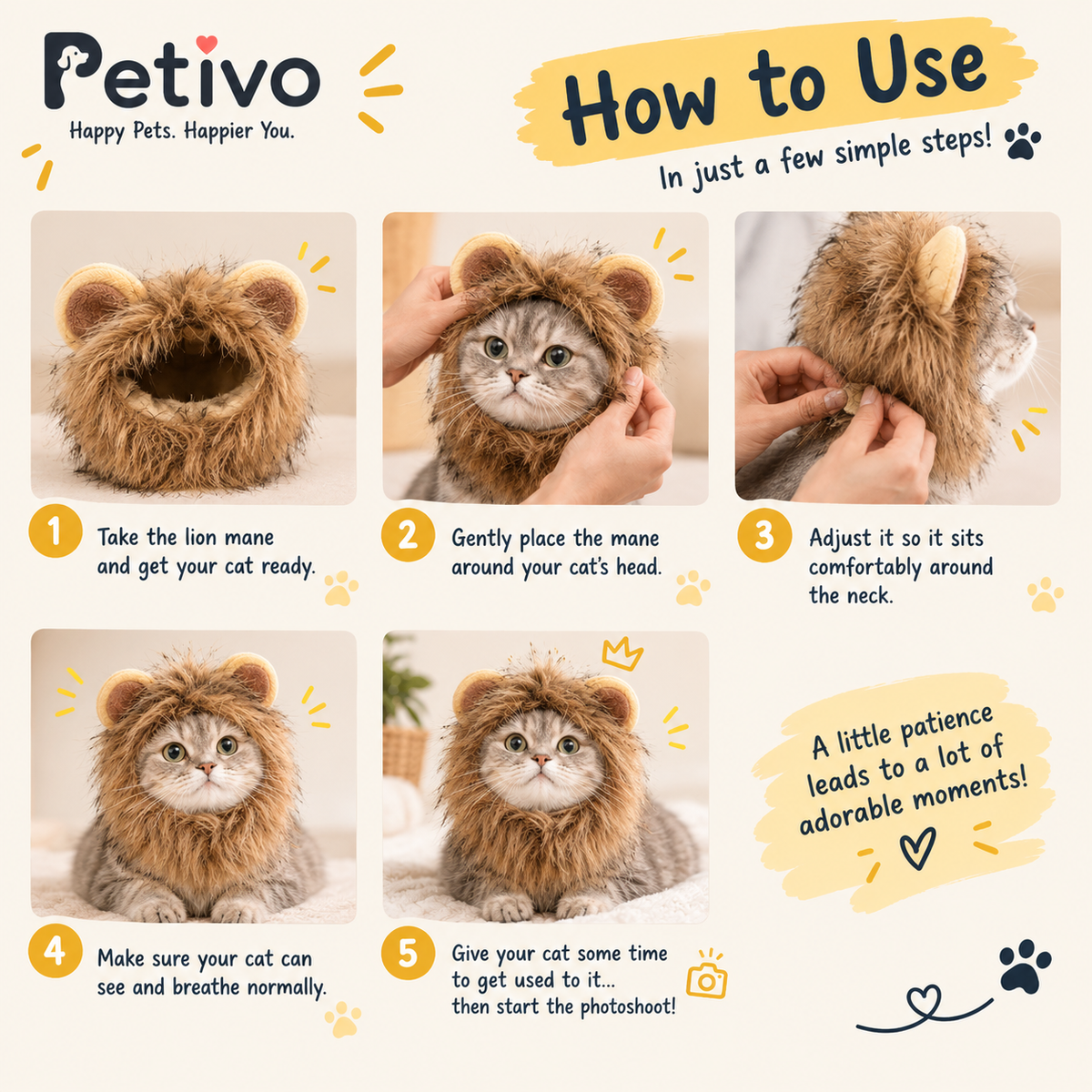 Petivo
Happy Pets. Happier You.

How to Use
In just a few simple steps!

1 Take the lion mane and get your cat ready.

2 Gently place the mane around your cat's head.

3 Adjust it so it sits comfortably around the neck.

4 Make sure your cat can see and breathe normally.

5 Give your cat some time to get used to it... then start the photoshoot!

A little patience leads to a lot of adorable moments!